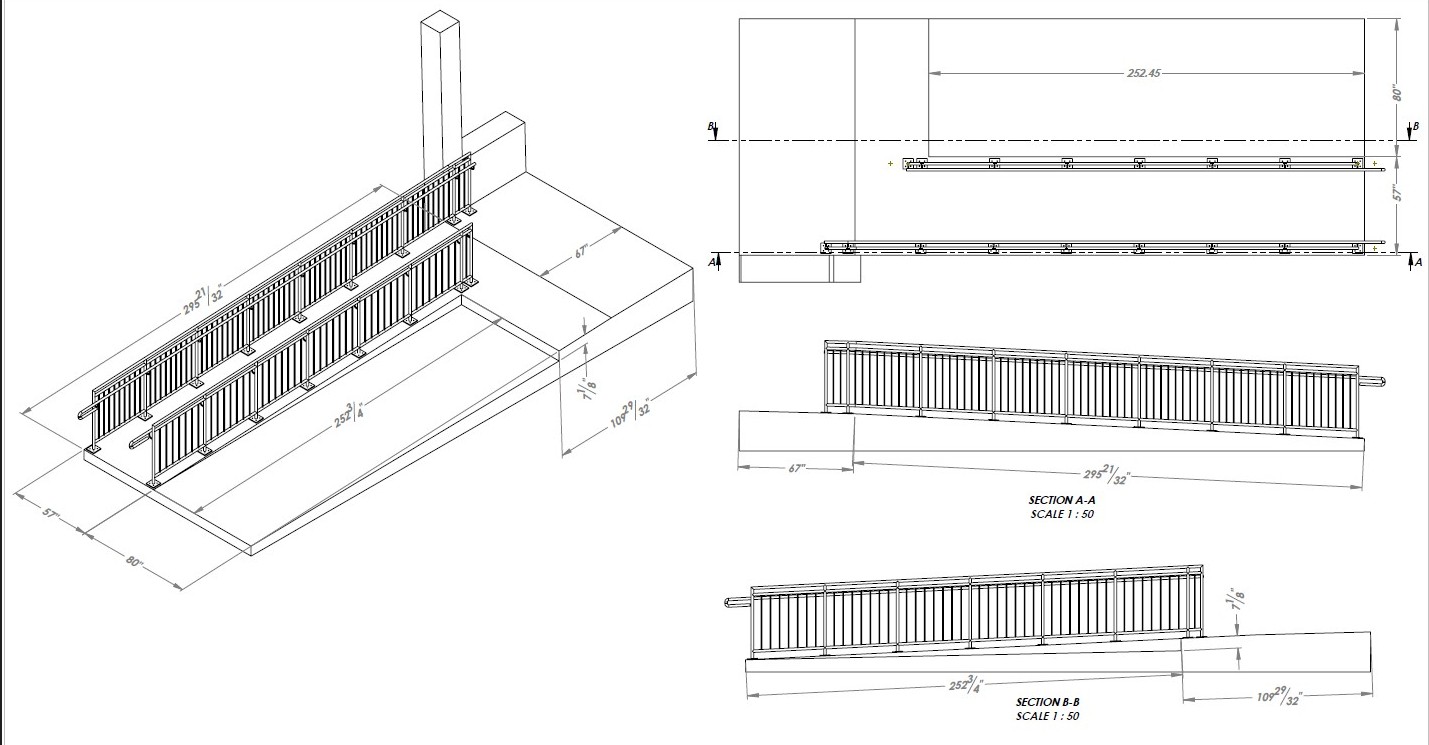 $295\frac{21}{32}$"

67"

$252\frac{3}{4}$"

$7\frac{1}{8}$"

$109\frac{29}{32}$"

57"

80"

252.45

80"

B

B

57"

A

A

67"

$295\frac{21}{32}$"

SECTION A-A
SCALE 1 : 50

$7\frac{1}{8}$"

$252\frac{3}{4}$"

$109\frac{29}{32}$"

SECTION B-B
SCALE 1 : 50